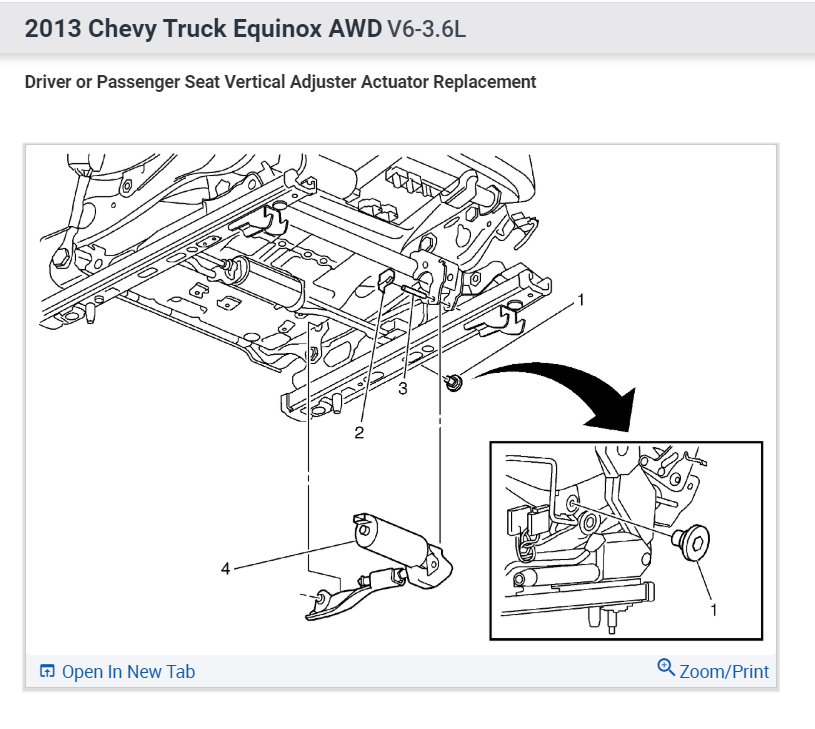 2013 Chevy Truck Equinox AWD V6-3.6L

Driver or Passenger Seat Vertical Adjuster Actuator Replacement

1
3
2
4
1

Open In New Tab
Zoom/Print