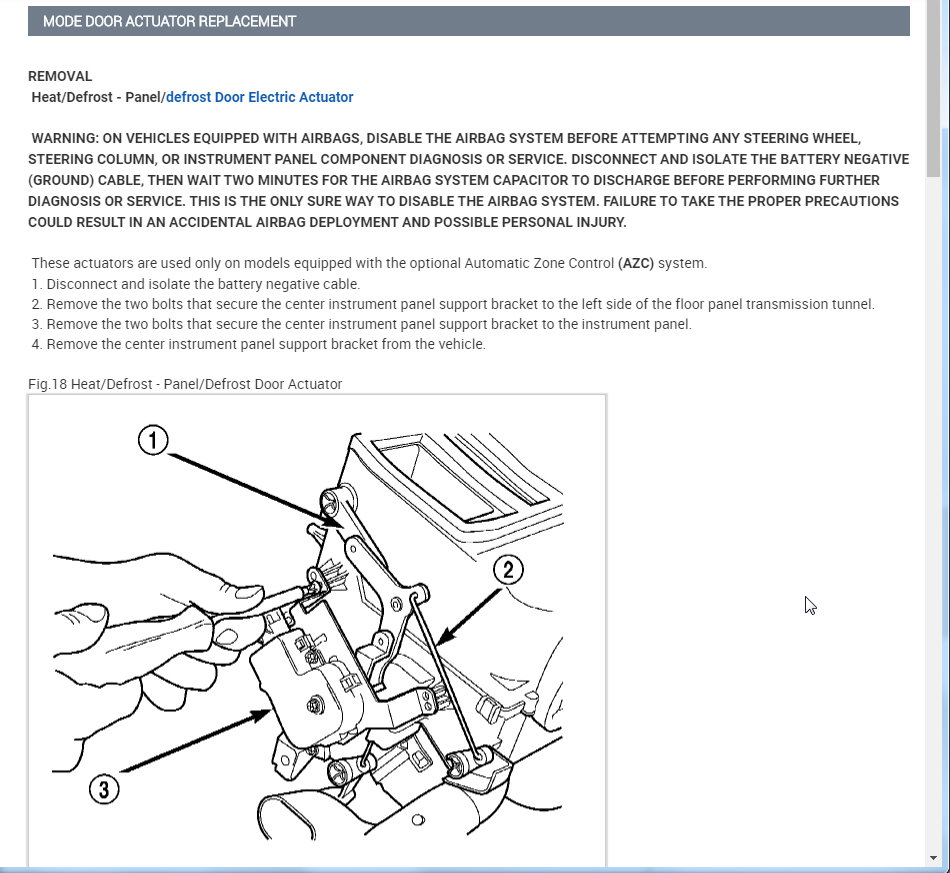 MODE DOOR ACTUATOR REPLACEMENT

REMOVAL
Heat/Defrost - Panel/defrost Door Electric Actuator

WARNING: ON VEHICLES EQUIPPED WITH AIRBAGS, DISABLE THE AIRBAG SYSTEM BEFORE ATTEMPTING ANY STEERING WHEEL, STEERING COLUMN, OR INSTRUMENT PANEL COMPONENT DIAGNOSIS OR SERVICE. DISCONNECT AND ISOLATE THE BATTERY NEGATIVE (GROUND) CABLE, THEN WAIT TWO MINUTES FOR THE AIRBAG SYSTEM CAPACITOR TO DISCHARGE BEFORE PERFORMING FURTHER DIAGNOSIS OR SERVICE. THIS IS THE ONLY SURE WAY TO DISABLE THE AIRBAG SYSTEM. FAILURE TO TAKE THE PROPER PRECAUTIONS COULD RESULT IN AN ACCIDENTAL AIRBAG DEPLOYMENT AND POSSIBLE PERSONAL INJURY.

These actuators are used only on models equipped with the optional Automatic Zone Control (AZC) system.
1. Disconnect and isolate the battery negative cable.
2. Remove the two bolts that secure the center instrument panel support bracket to the left side of the floor panel transmission tunnel.
3. Remove the two bolts that secure the center instrument panel support bracket to the instrument panel.
4. Remove the center instrument panel support bracket from the vehicle.

Fig.18 Heat/Defrost - Panel/Defrost Door Actuator

1
2
3