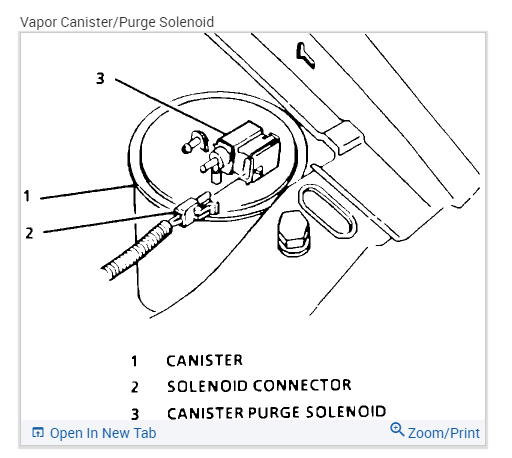 Vapor Canister/Purge Solenoid

3

1

2

1 CANISTER
2 SOLENOID CONNECTOR
3 CANISTER PURGE SOLENOID

Open In New Tab

Zoom/Print