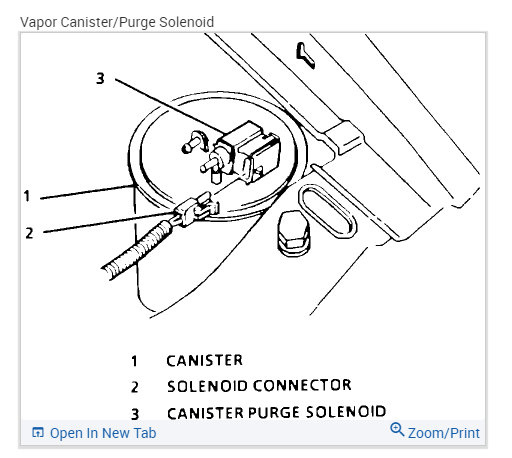 Vapor Canister/Purge Solenoid

3

1

2

1 CANISTER
2 SOLENOID CONNECTOR
3 CANISTER PURGE SOLENOID

Open In New Tab

Zoom/Print