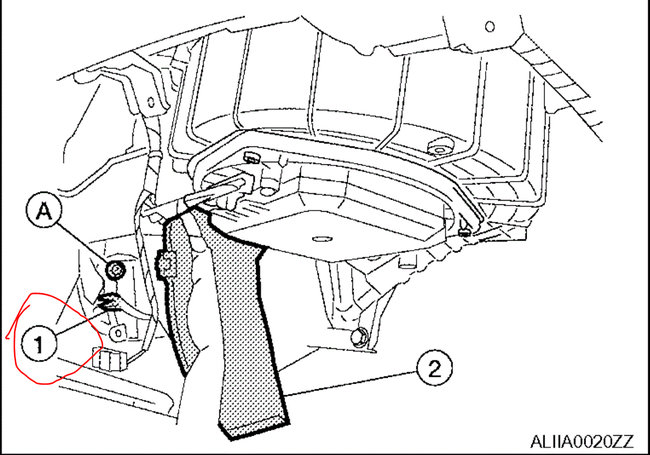 A

1

2

ALIIA0020ZZ