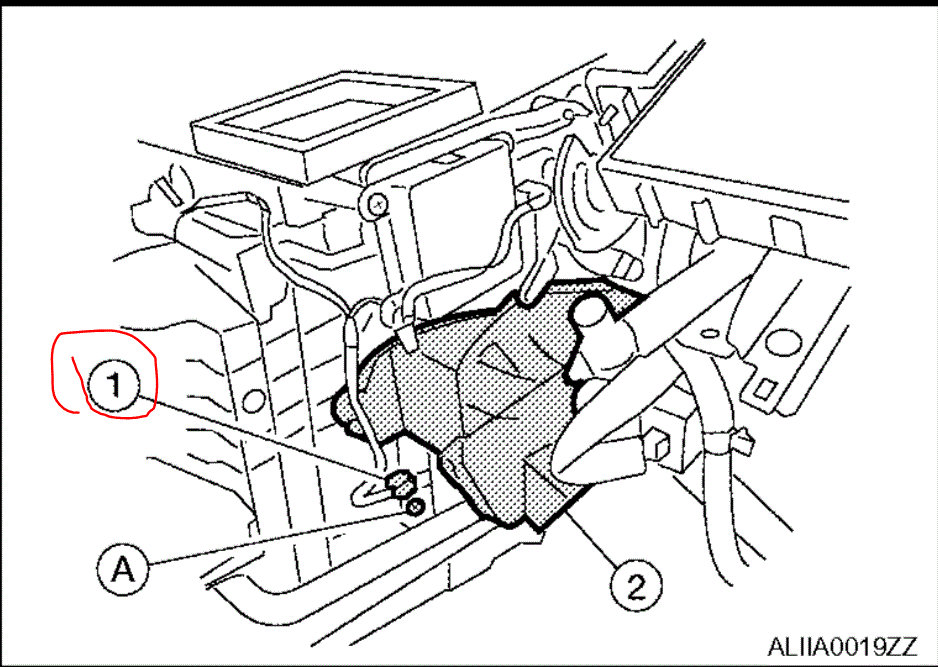 1
A
2
ALIIA0019ZZ