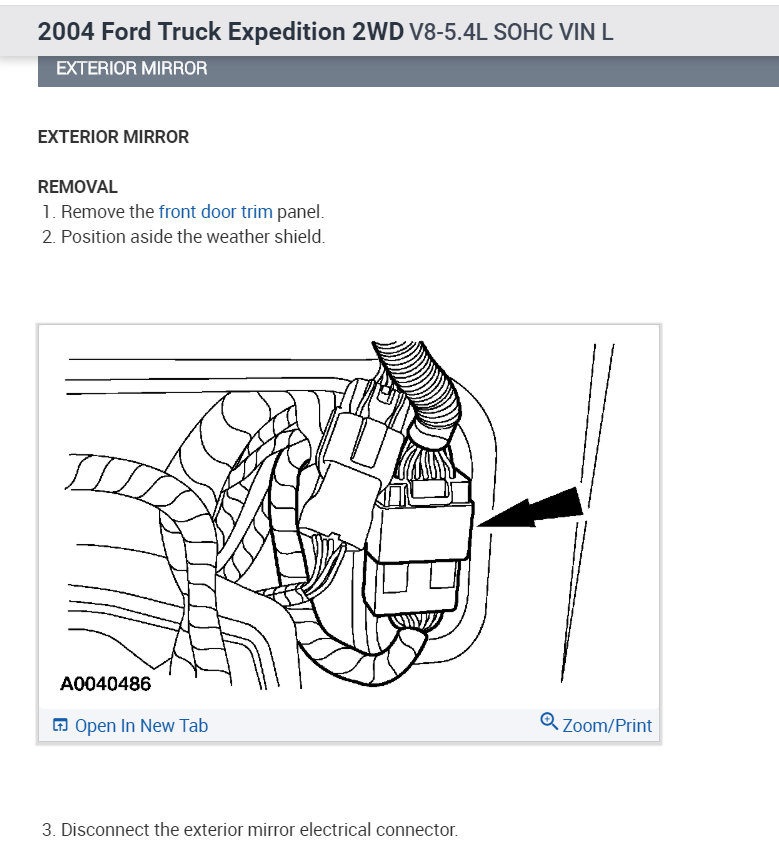 2004 Ford Truck Expedition 2WD V8-5.4L SOHC VIN L

EXTERIOR MIRROR

EXTERIOR MIRROR

REMOVAL

1. Remove the front door trim panel.
2. Position aside the weather shield.

A0040486

Open In New Tab

Zoom/Print

3. Disconnect the exterior mirror electrical connector.