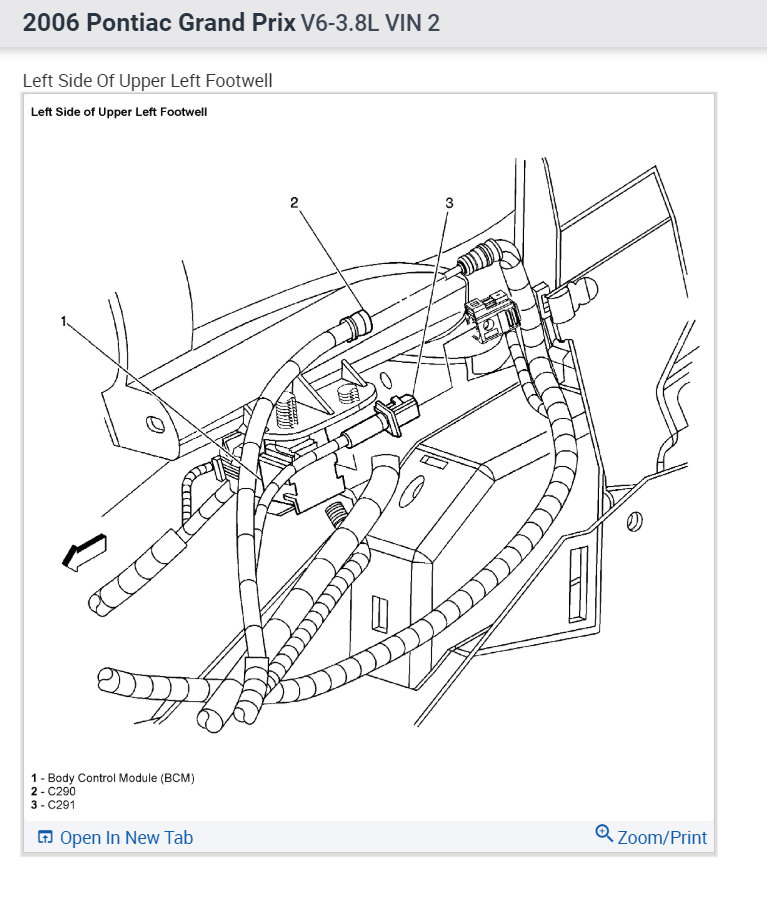 2006 Pontiac Grand Prix V6-3.8L VIN 2

Left Side Of Upper Left Footwell

Left Side of Upper Left Footwell

2
3
1

1 - Body Control Module (BCM)
2 - C290
3 - C291

Open In New Tab
Zoom/Print