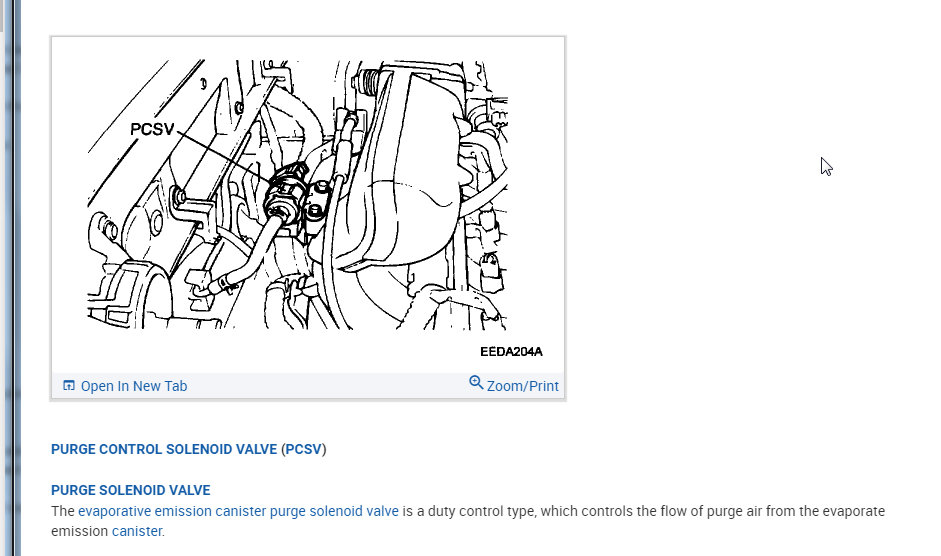 PCSV

EEDA204A

Open In New Tab

Zoom/Print

PURGE CONTROL SOLENOID VALVE (PCSV)

PURGE SOLENOID VALVE

The evaporative emission canister purge solenoid valve is a duty control type, which controls the flow of purge air from the evaporate emission canister.