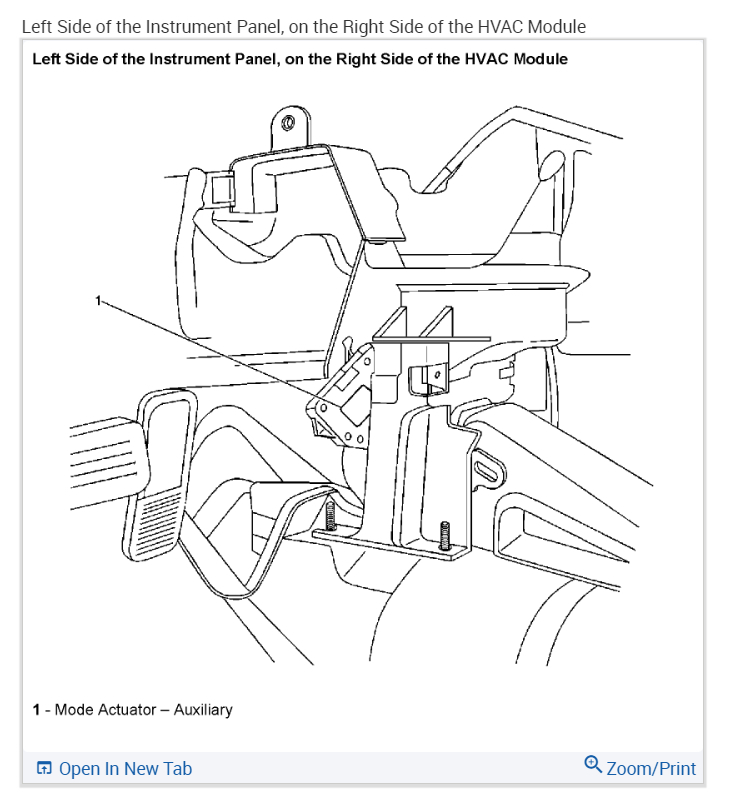 Left Side of the Instrument Panel, on the Right Side of the HVAC Module

Left Side of the Instrument Panel, on the Right Side of the HVAC Module

1

1 - Mode Actuator – Auxiliary

Open In New Tab

Zoom/Print