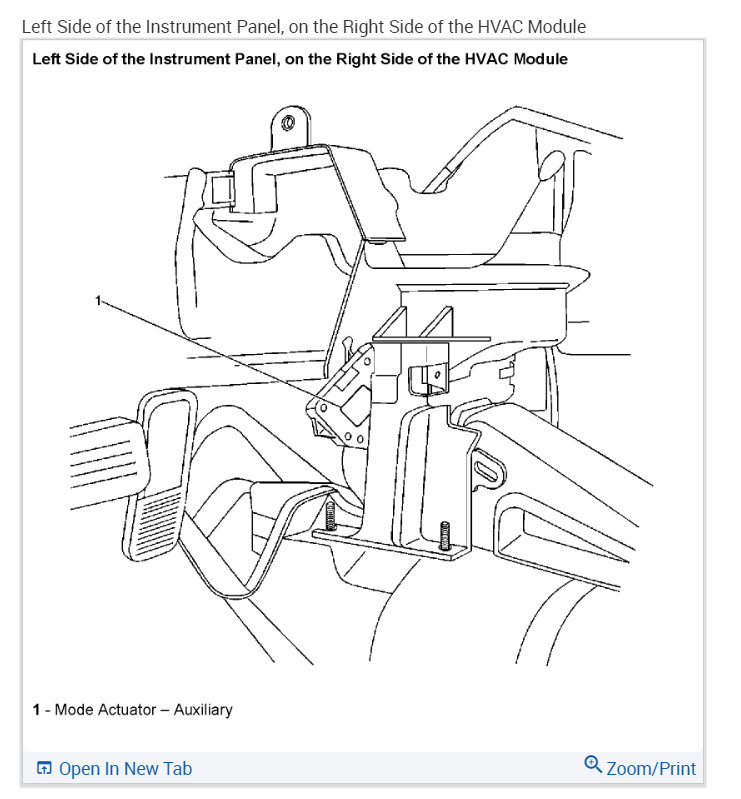 Left Side of the Instrument Panel, on the Right Side of the HVAC Module

Left Side of the Instrument Panel, on the Right Side of the HVAC Module

1

1 - Mode Actuator – Auxiliary

Open In New Tab

Zoom/Print