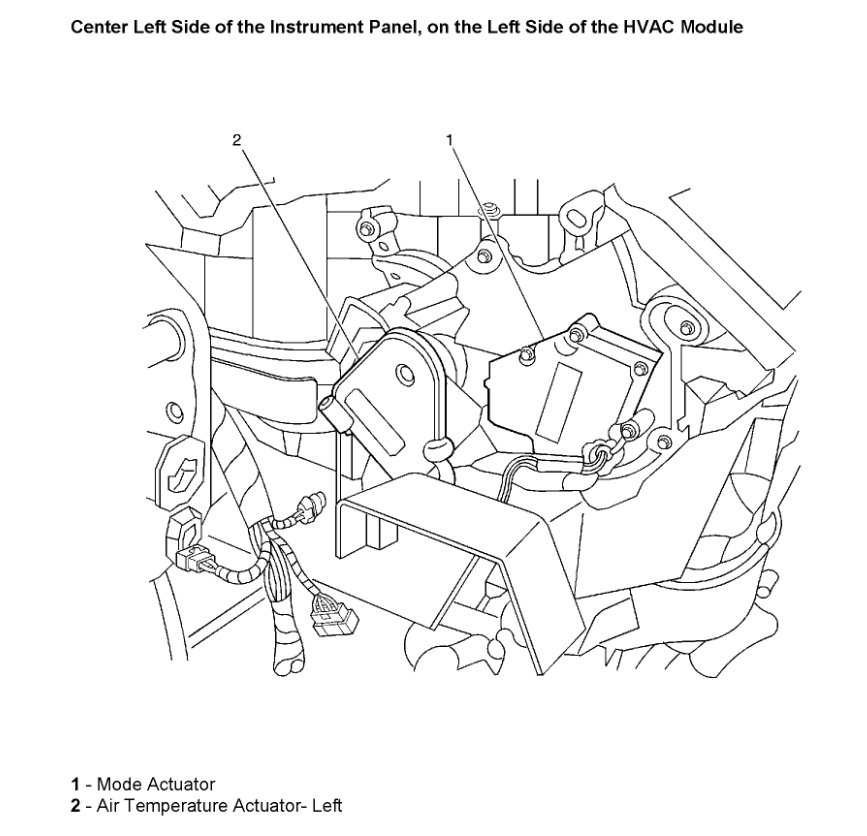 Center Left Side of the Instrument Panel, on the Left Side of the HVAC Module

2
1

1 - Mode Actuator
2 - Air Temperature Actuator- Left