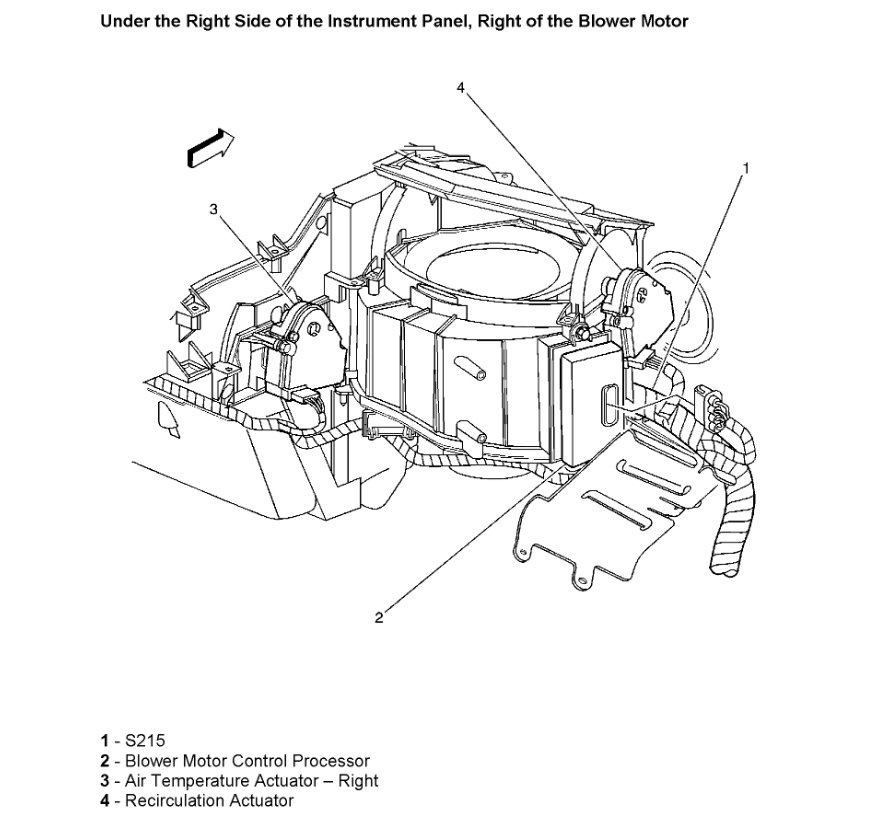 Under the Right Side of the Instrument Panel, Right of the Blower Motor

4

1

3

2

1 - S215
2 - Blower Motor Control Processor
3 - Air Temperature Actuator – Right
4 - Recirculation Actuator