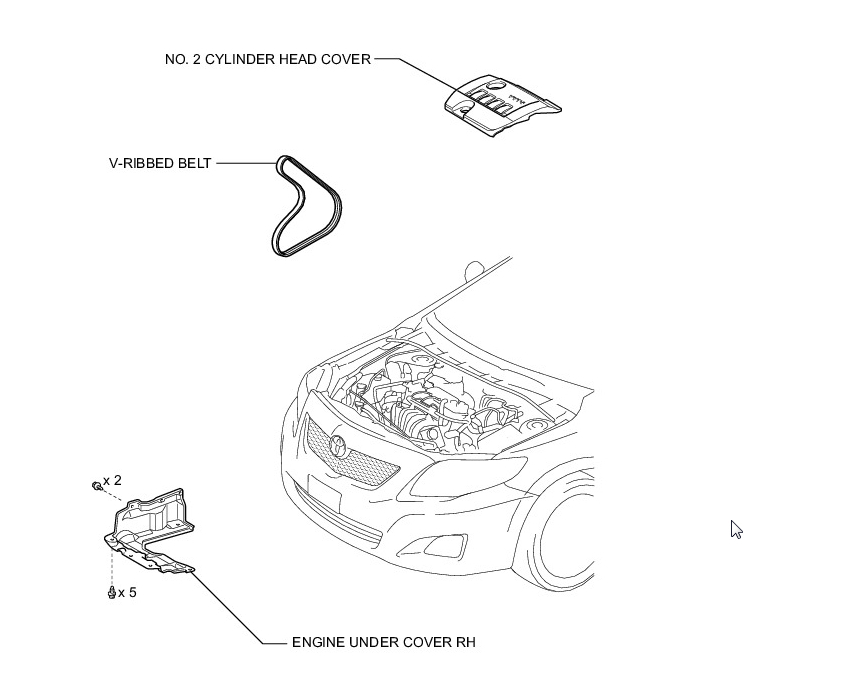 NO. 2 CYLINDER HEAD COVER

V-RIBBED BELT

x 2

x 5

ENGINE UNDER COVER RH