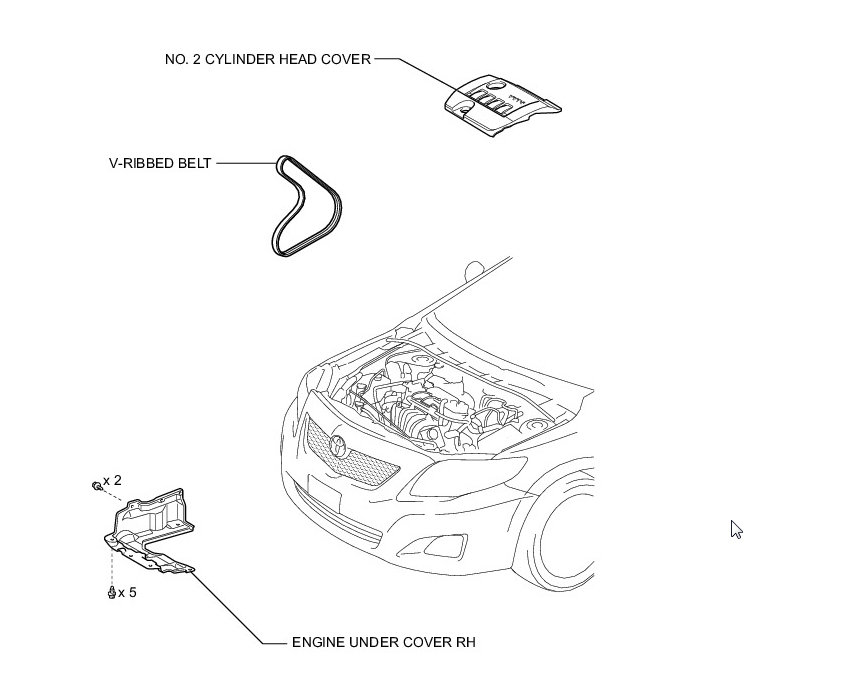 NO. 2 CYLINDER HEAD COVER

V-RIBBED BELT

x 2

x 5

ENGINE UNDER COVER RH