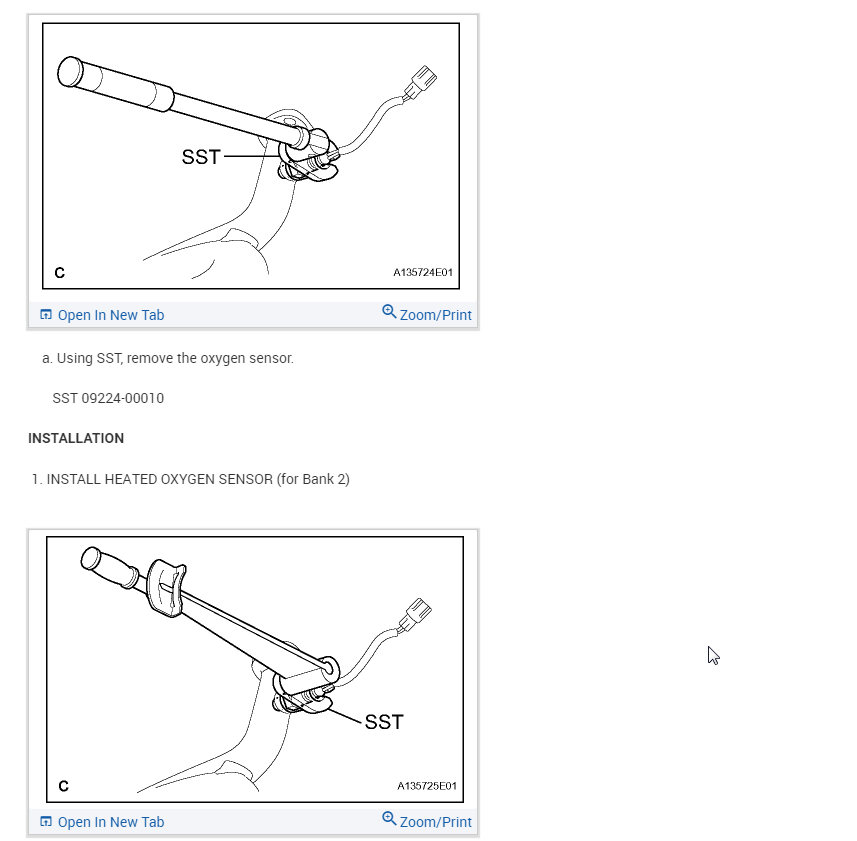 SST

C

A135724E01

Open In New Tab

Zoom/Print

a. Using SST, remove the oxygen sensor.

SST 09224-00010

INSTALLATION

1. INSTALL HEATED OXYGEN SENSOR (for Bank 2)

SST

C

A135725E01

Open In New Tab

Zoom/Print