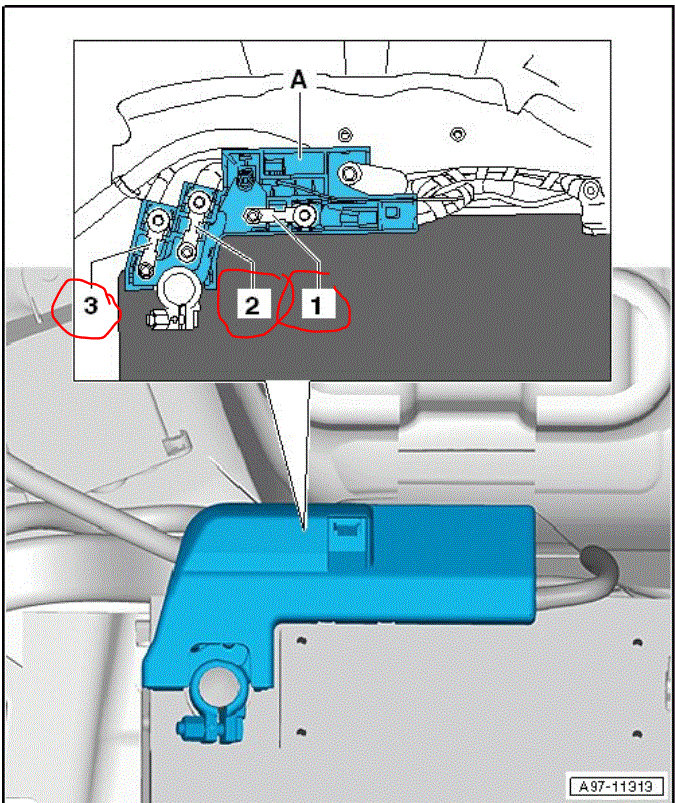 A

3

2

1

A97-11313