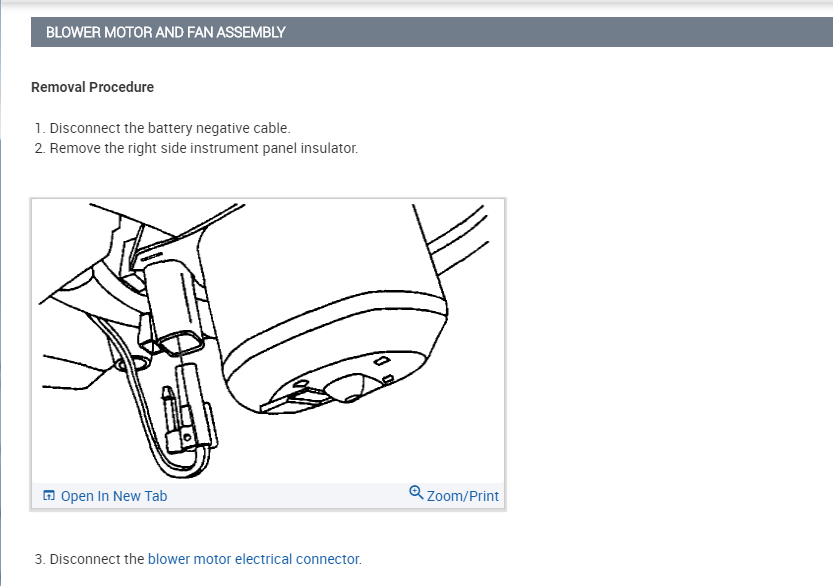 BLOWER MOTOR AND FAN ASSEMBLY

Removal Procedure

1. Disconnect the battery negative cable.
2. Remove the right side instrument panel insulator.

Open In New Tab

Zoom/Print

3. Disconnect the blower motor electrical connector.