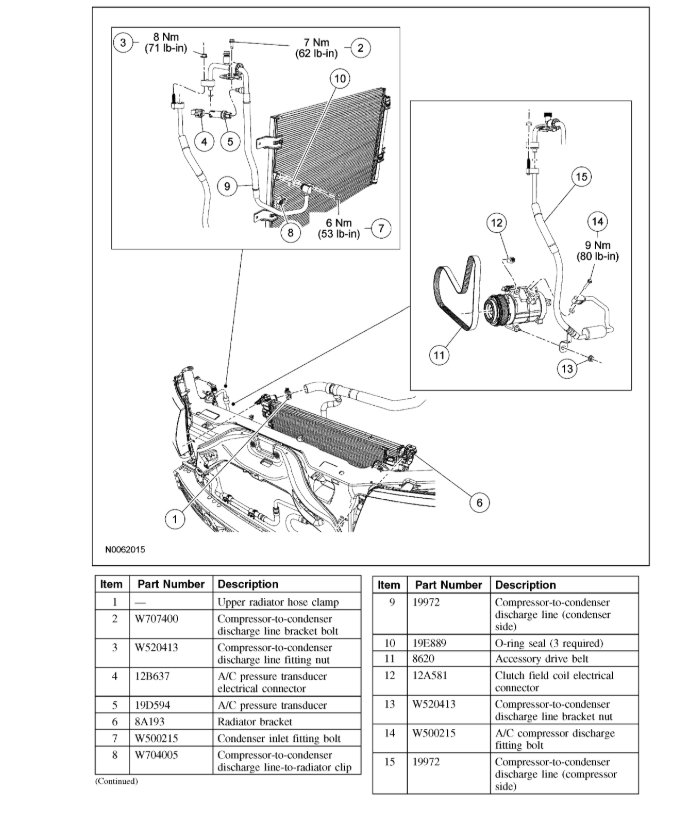 3
8 Nm
(71 lb-in)
7 Nm
(62 lb-in)
2
10
4
5
9
8
6 Nm
(53 lb-in)
7
15
12
14
9 Nm
(80 lb-in)
11
13
6
1
N0062015

| Item | Part Number | Description |
|---|---|---|
| 1 | — | Upper radiator hose clamp |
| 2 | W707400 | Compressor-to-condenser discharge line bracket bolt |
| 3 | W520413 | Compressor-to-condenser discharge line fitting nut |
| 4 | 12B637 | A/C pressure transducer electrical connector |
| 5 | 19D594 | A/C pressure transducer |
| 6 | 8A193 | Radiator bracket |
| 7 | W500215 | Condenser inlet fitting bolt |
| 8 | W704005 | Compressor-to-condenser discharge line-to-radiator clip |

(Continued)

| Item | Part Number | Description |
|---|---|---|
| 9 | 19972 | Compressor-to-condenser discharge line (condenser side) |
| 10 | 19E889 | O-ring seal (3 required) |
| 11 | 8620 | Accessory drive belt |
| 12 | 12A581 | Clutch field coil electrical connector |
| 13 | W520413 | Compressor-to-condenser discharge line bracket nut |
| 14 | W500215 | A/C compressor discharge fitting bolt |
| 15 | 19972 | Compressor-to-condenser discharge line (compressor side) |