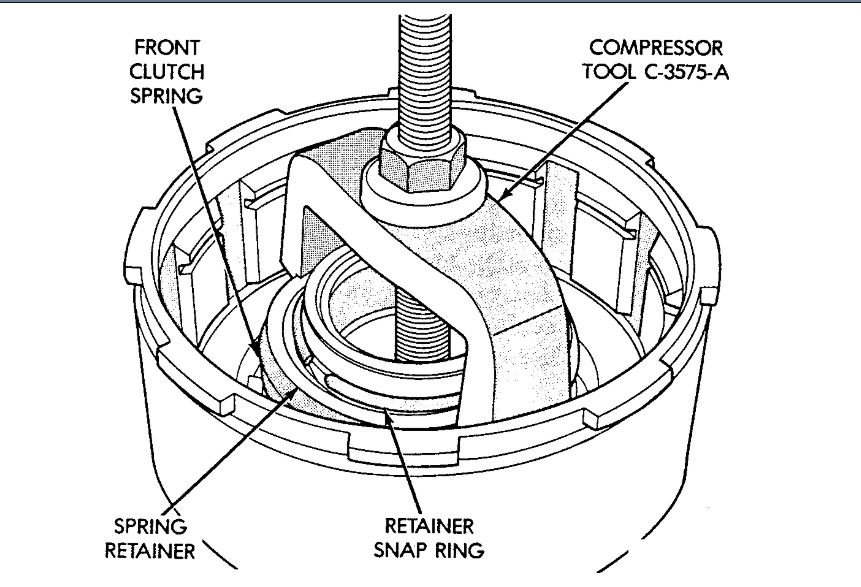 FRONT CLUTCH SPRING

COMPRESSOR TOOL C-3575-A

SPRING RETAINER

RETAINER SNAP RING