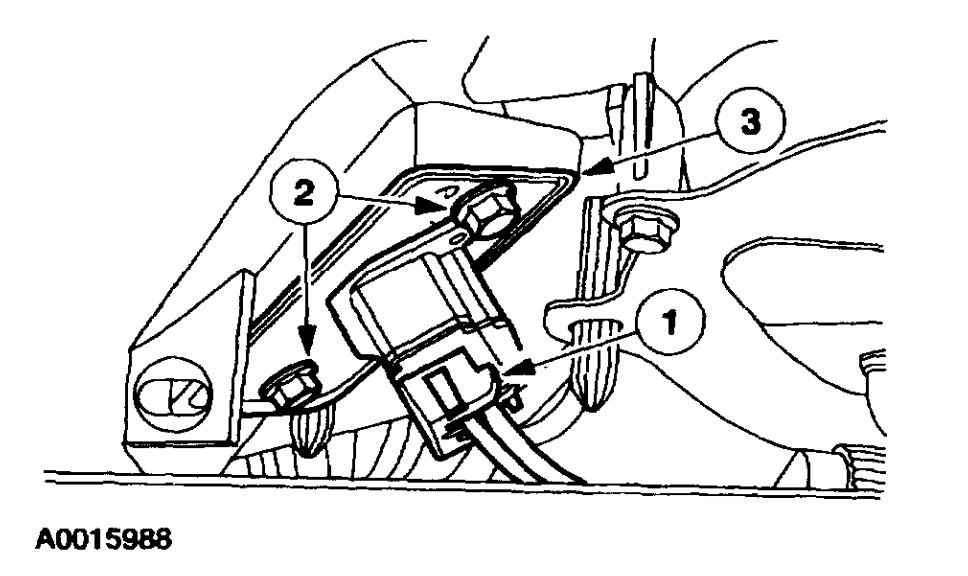 3
2
1
A0015988