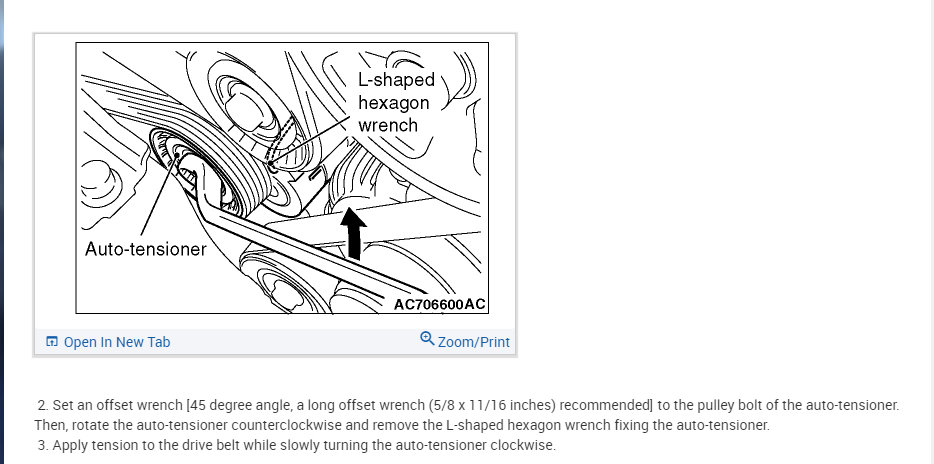 L-shaped hexagon wrench

Auto-tensioner

AC706600AC

Open In New Tab

Zoom/Print

2. Set an offset wrench [45 degree angle, a long offset wrench (5/8 x 11/16 inches) recommended] to the pulley bolt of the auto-tensioner. Then, rotate the auto-tensioner counterclockwise and remove the L-shaped hexagon wrench fixing the auto-tensioner.

3. Apply tension to the drive belt while slowly turning the auto-tensioner clockwise.