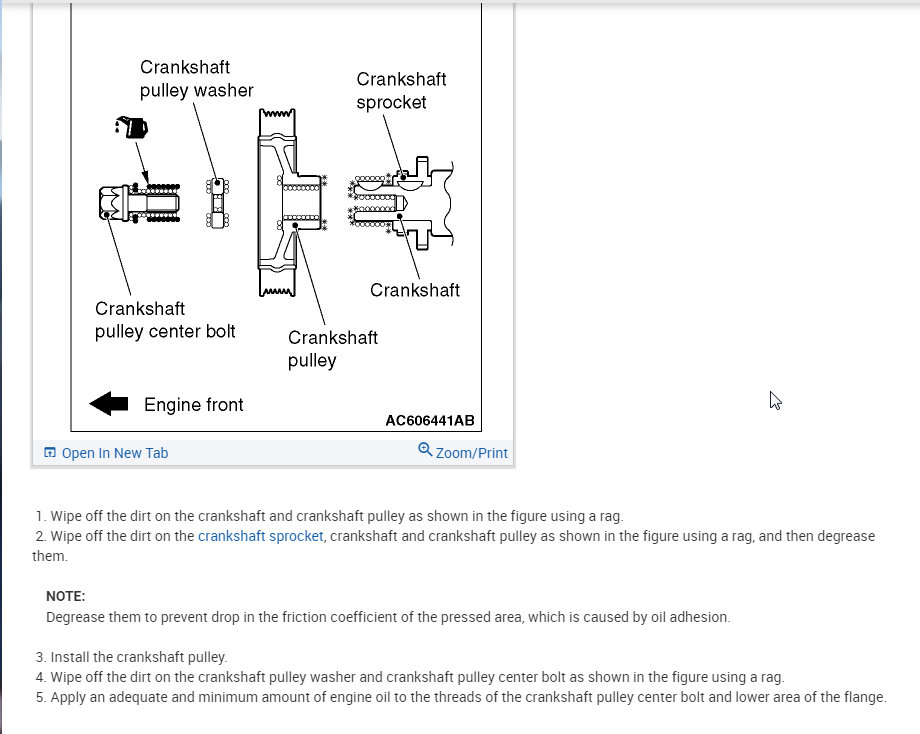 Crankshaft pulley washer

Crankshaft sprocket

Crankshaft

Crankshaft pulley center bolt

Crankshaft pulley

Engine front

AC606441AB

Open In New Tab

Zoom/Print

1. Wipe off the dirt on the crankshaft and crankshaft pulley as shown in the figure using a rag.
2. Wipe off the dirt on the crankshaft sprocket, crankshaft and crankshaft pulley as shown in the figure using a rag, and then degrease them.

NOTE:
Degrease them to prevent drop in the friction coefficient of the pressed area, which is caused by oil adhesion.

3. Install the crankshaft pulley.
4. Wipe off the dirt on the crankshaft pulley washer and crankshaft pulley center bolt as shown in the figure using a rag.
5. Apply an adequate and minimum amount of engine oil to the threads of the crankshaft pulley center bolt and lower area of the flange.