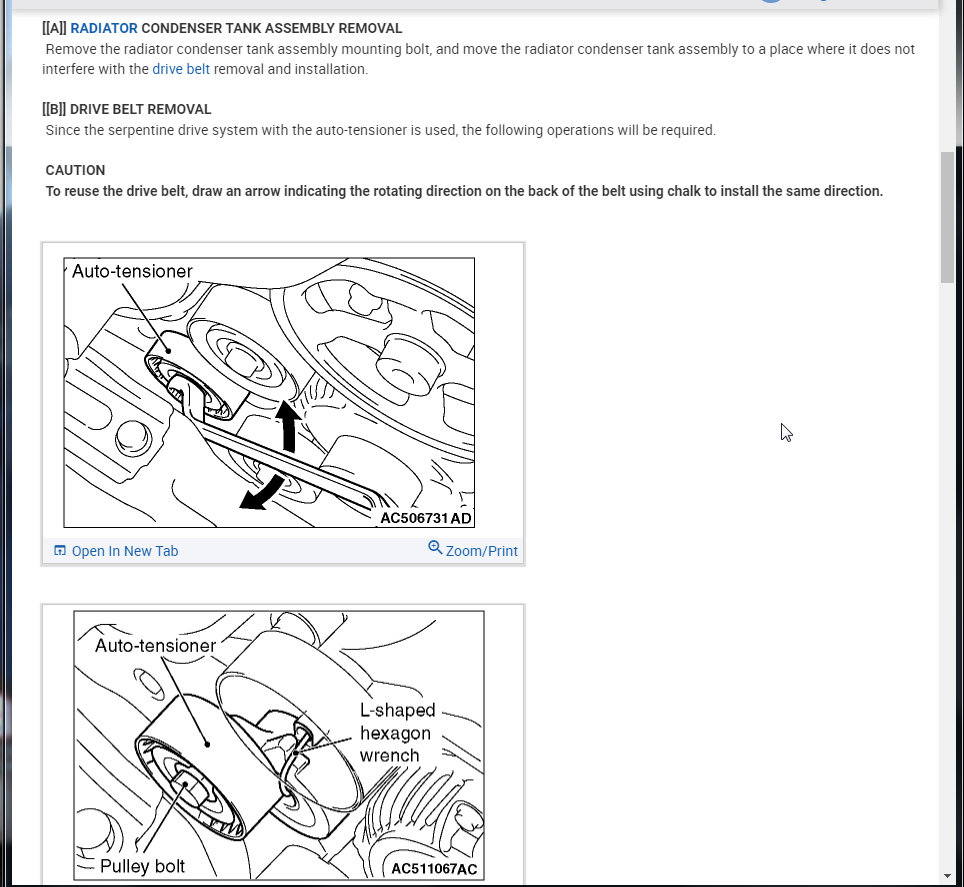 [[A]] RADIATOR CONDENSER TANK ASSEMBLY REMOVAL
Remove the radiator condenser tank assembly mounting bolt, and move the radiator condenser tank assembly to a place where it does not interfere with the drive belt removal and installation.

[[B]] DRIVE BELT REMOVAL
Since the serpentine drive system with the auto-tensioner is used, the following operations will be required.

CAUTION
To reuse the drive belt, draw an arrow indicating the rotating direction on the back of the belt using chalk to install the same direction.

Auto-tensioner
AC506731 AD

Open In New Tab
Zoom/Print

Auto-tensioner
L-shaped hexagon wrench
Pulley bolt
AC511067AC