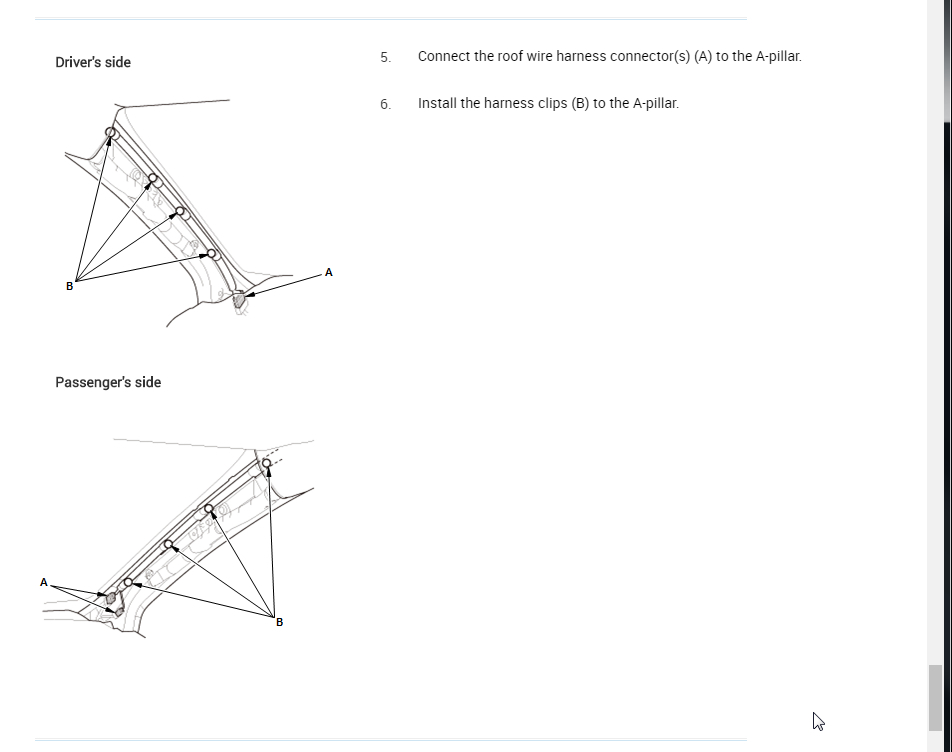 Driver's side

B

A

Passenger's side

A

B

5. Connect the roof wire harness connector(s) (A) to the A-pillar.

6. Install the harness clips (B) to the A-pillar.