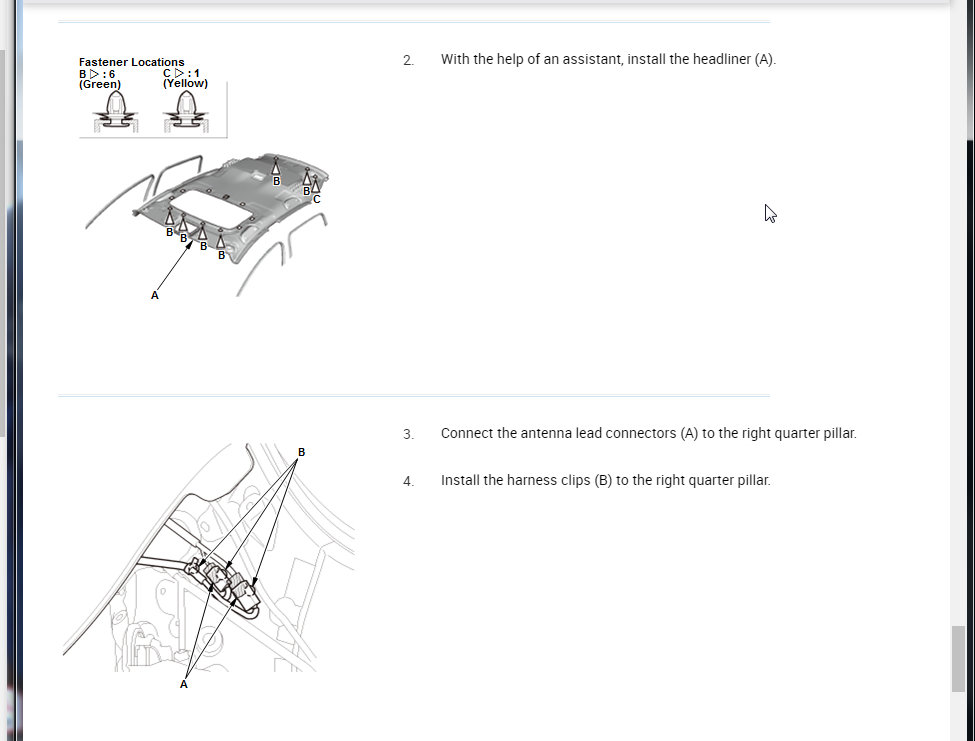 Fastener Locations
B ▷ : 6 (Green)
C ▷ : 1 (Yellow)

B
B
C
B
B
B
B
A

2. With the help of an assistant, install the headliner (A).

B
A

3. Connect the antenna lead connectors (A) to the right quarter pillar.

4. Install the harness clips (B) to the right quarter pillar.