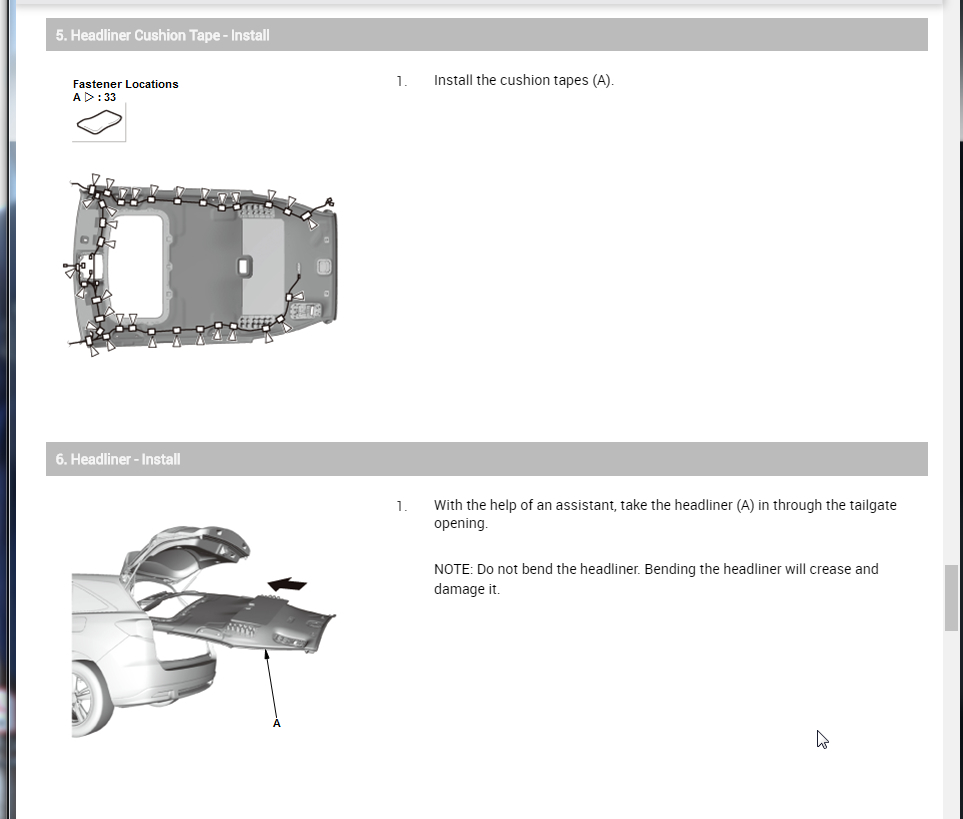 5. Headliner Cushion Tape - Install

Fastener Locations
A ▷ : 33

1. Install the cushion tapes (A).

6. Headliner - Install

A

1. With the help of an assistant, take the headliner (A) in through the tailgate opening.

NOTE: Do not bend the headliner. Bending the headliner will crease and damage it.