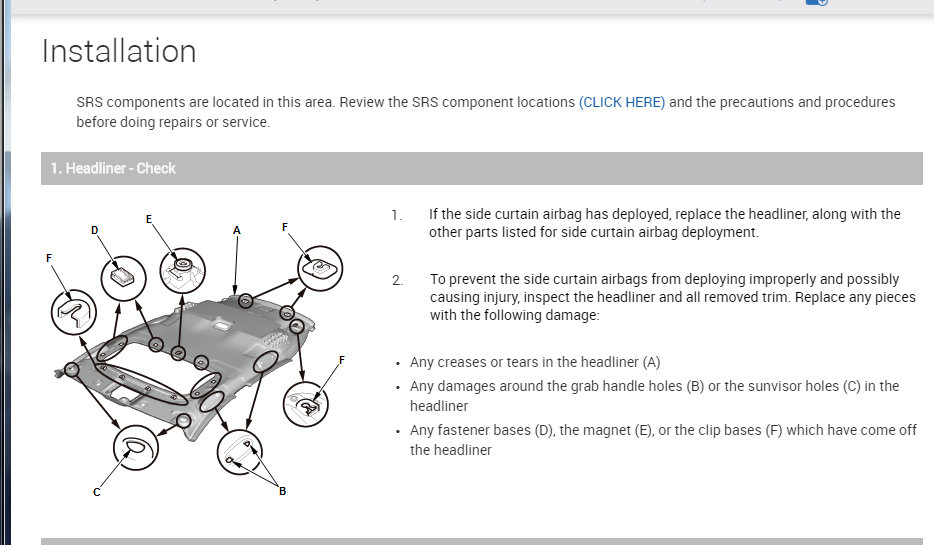 Installation

SRS components are located in this area. Review the SRS component locations (CLICK HERE) and the precautions and procedures before doing repairs or service.

1. Headliner - Check

D E A F F F C B

1. If the side curtain airbag has deployed, replace the headliner, along with the other parts listed for side curtain airbag deployment.

2. To prevent the side curtain airbags from deploying improperly and possibly causing injury, inspect the headliner and all removed trim. Replace any pieces with the following damage:

• Any creases or tears in the headliner (A)
• Any damages around the grab handle holes (B) or the sunvisor holes (C) in the headliner
• Any fastener bases (D), the magnet (E), or the clip bases (F) which have come off the headliner