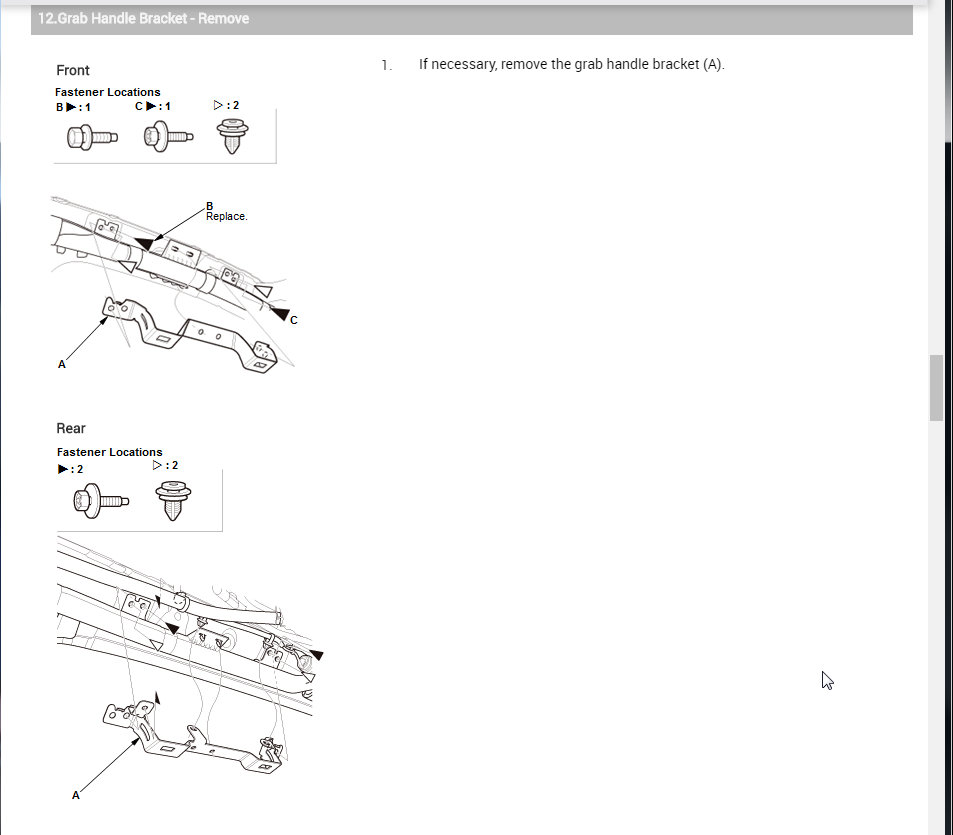 12.Grab Handle Bracket - Remove

Front

Fastener Locations

B ▶ : 1 C ▶ : 1 ▷ : 2

B
Replace.

C

A

Rear

Fastener Locations

▶ : 2 ▷ : 2

A

1. If necessary, remove the grab handle bracket (A).