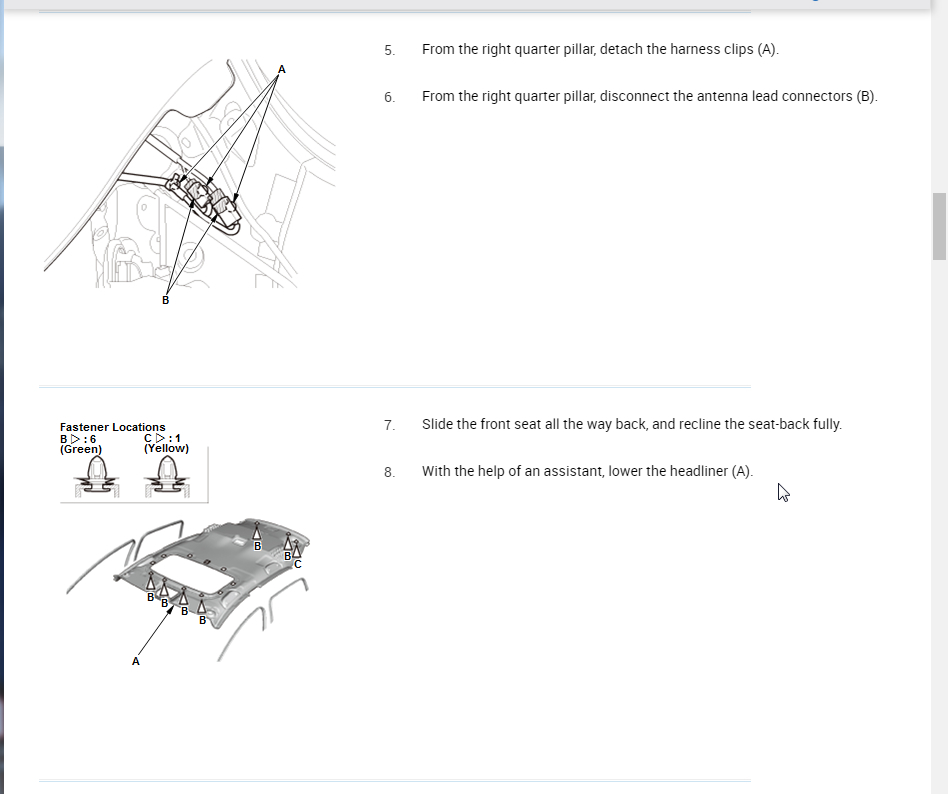 A

B

5. From the right quarter pillar, detach the harness clips (A).

6. From the right quarter pillar, disconnect the antenna lead connectors (B).

Fastener Locations
B ▷ : 6 (Green)
C ▷ : 1 (Yellow)

B
B
C
B
B
B
B

A

7. Slide the front seat all the way back, and recline the seat-back fully.

8. With the help of an assistant, lower the headliner (A).