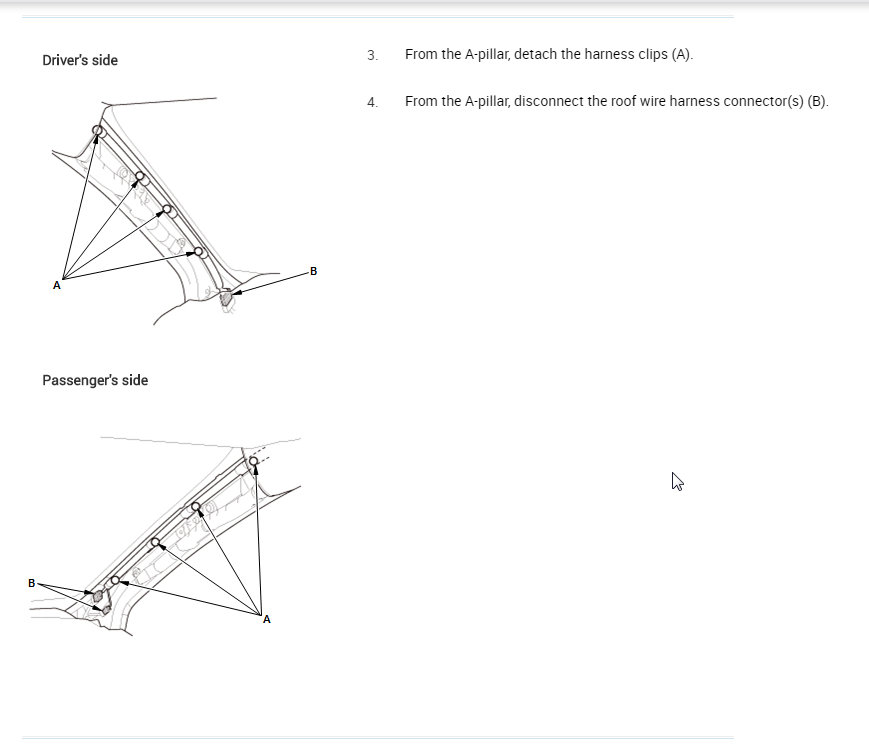 Driver's side

A

B

Passenger's side

B

A

3. From the A-pillar, detach the harness clips (A).

4. From the A-pillar, disconnect the roof wire harness connector(s) (B).