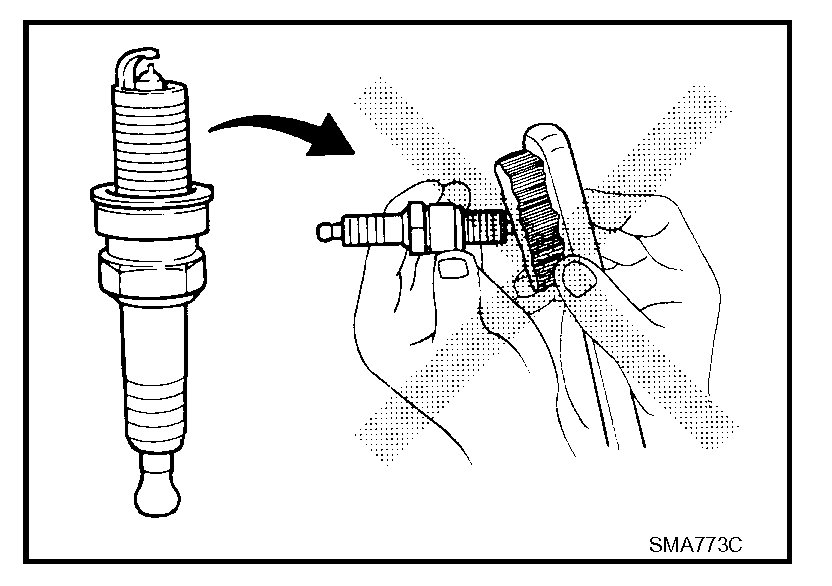 SMA773C