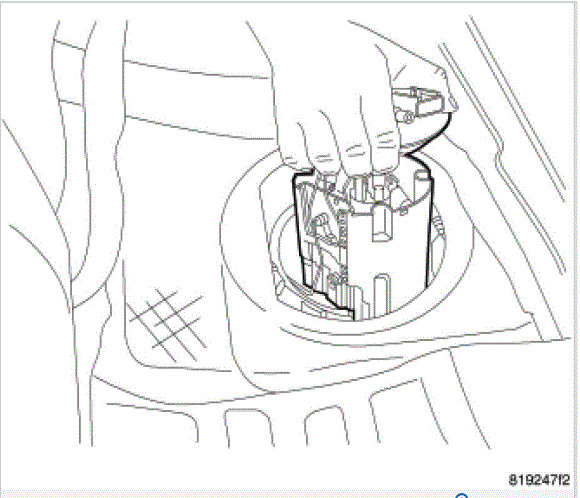 819247f2