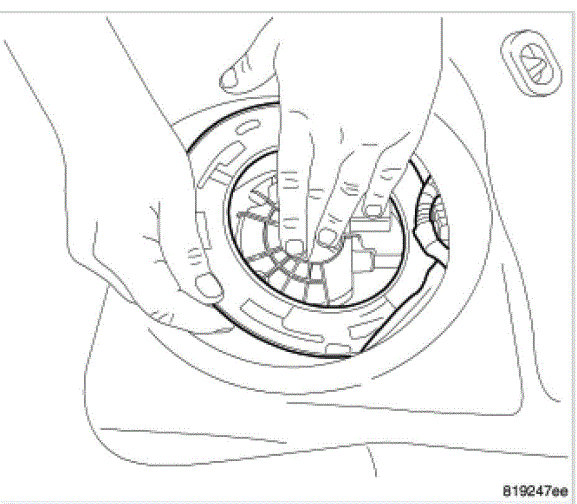 819247ee