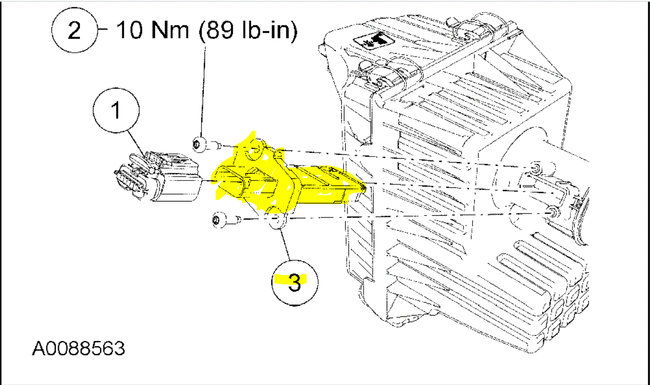 2 10 Nm (89 lb-in)

1

3

A0088563