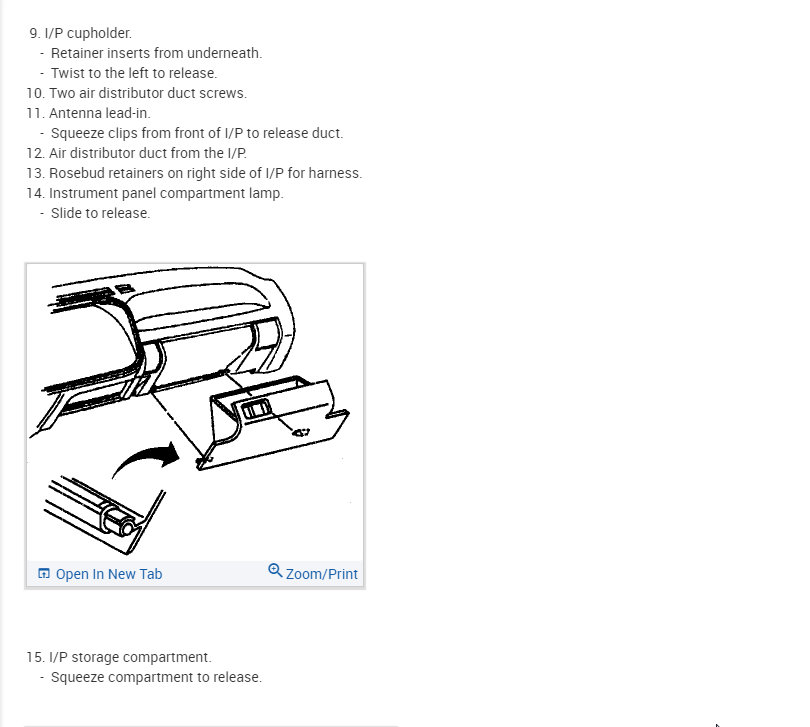 9. I/P cupholder.
- Retainer inserts from underneath.
- Twist to the left to release.
10. Two air distributor duct screws.
11. Antenna lead-in.
- Squeeze clips from front of I/P to release duct.
12. Air distributor duct from the I/P.
13. Rosebud retainers on right side of I/P for harness.
14. Instrument panel compartment lamp.
- Slide to release.

Open In New Tab
Zoom/Print

15. I/P storage compartment.
- Squeeze compartment to release.