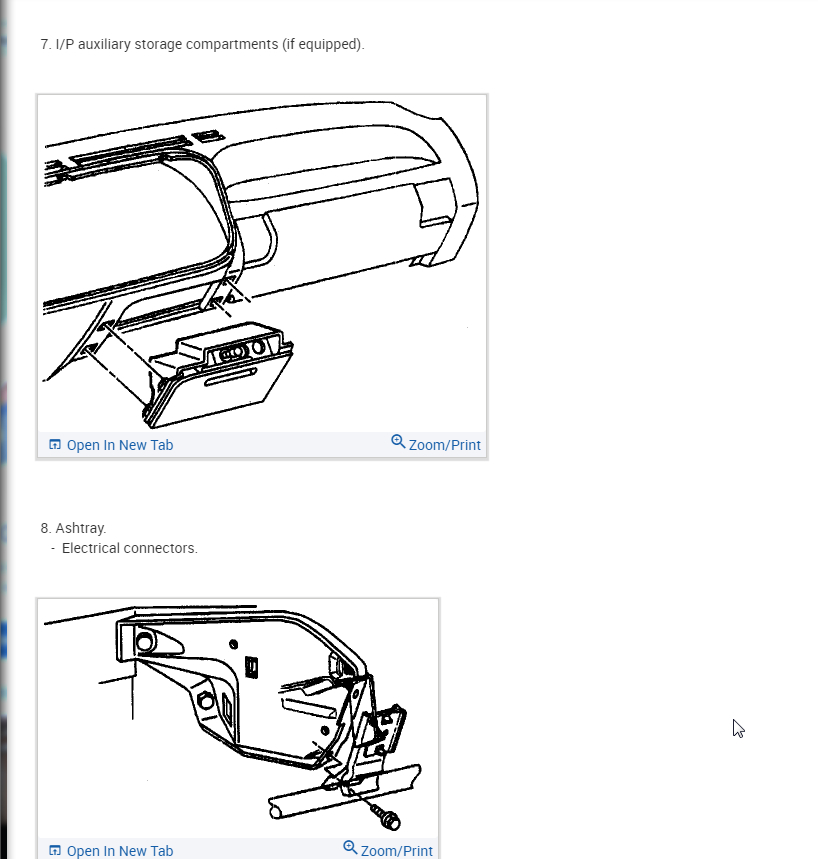 7. I/P auxiliary storage compartments (if equipped).

Open In New Tab

Zoom/Print

8. Ashtray.

- Electrical connectors.

Open In New Tab

Zoom/Print