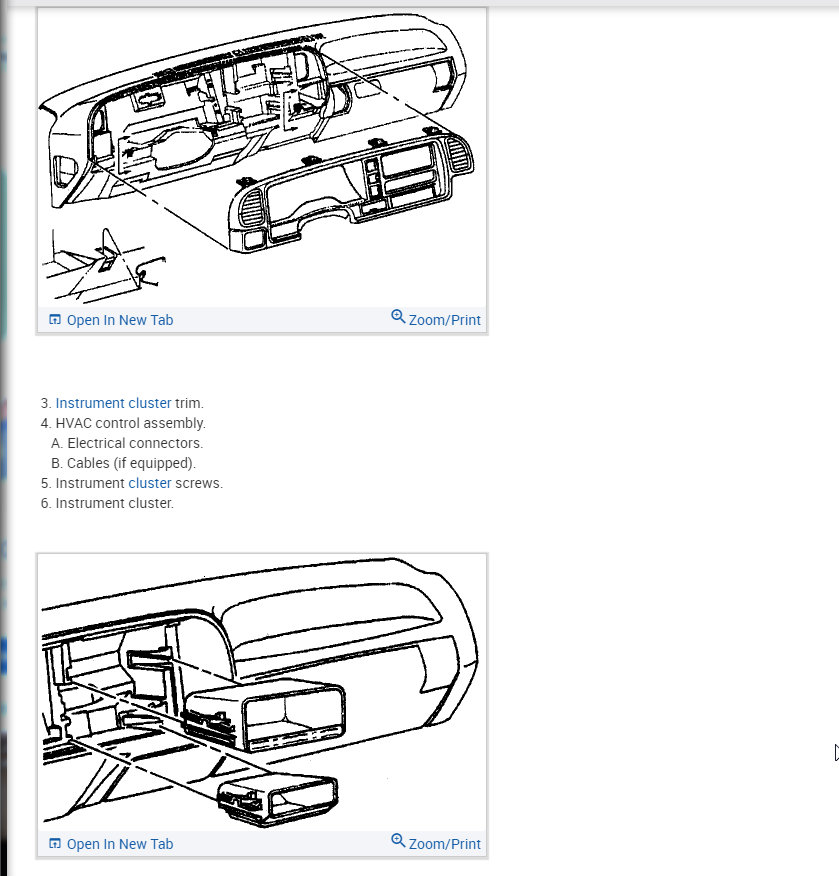 Open In New Tab
Zoom/Print

3. Instrument cluster trim.
4. HVAC control assembly.
A. Electrical connectors.
B. Cables (if equipped).
5. Instrument cluster screws.
6. Instrument cluster.

Open In New Tab
Zoom/Print