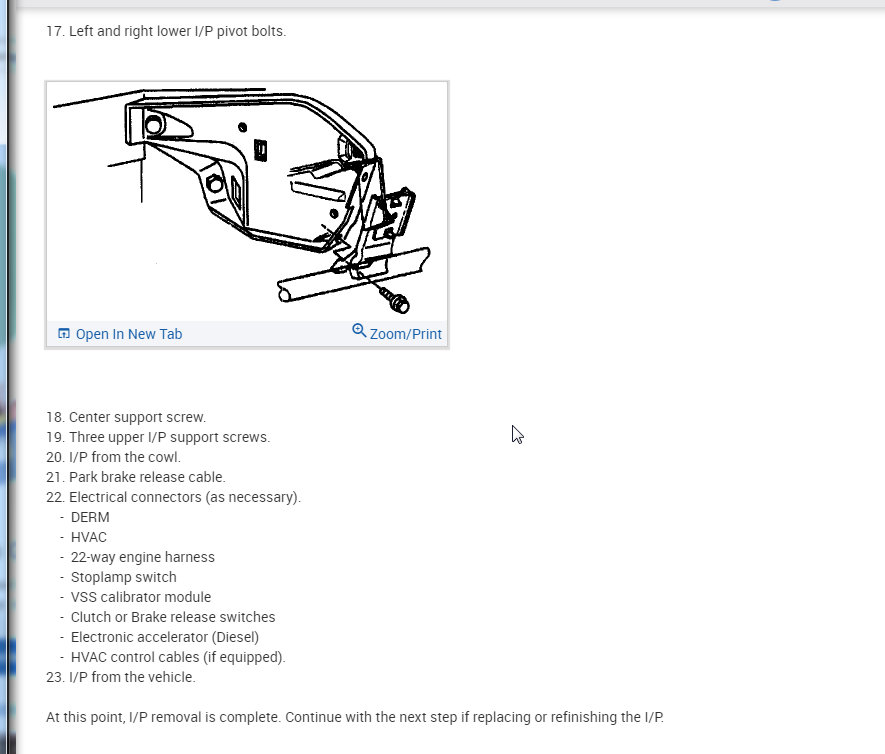 17. Left and right lower I/P pivot bolts.

Open In New Tab
Zoom/Print

18. Center support screw.
19. Three upper I/P support screws.
20. I/P from the cowl.
21. Park brake release cable.
22. Electrical connectors (as necessary).
- DERM
- HVAC
- 22-way engine harness
- Stoplamp switch
- VSS calibrator module
- Clutch or Brake release switches
- Electronic accelerator (Diesel)
- HVAC control cables (if equipped).
23. I/P from the vehicle.

At this point, I/P removal is complete. Continue with the next step if replacing or refinishing the I/P.