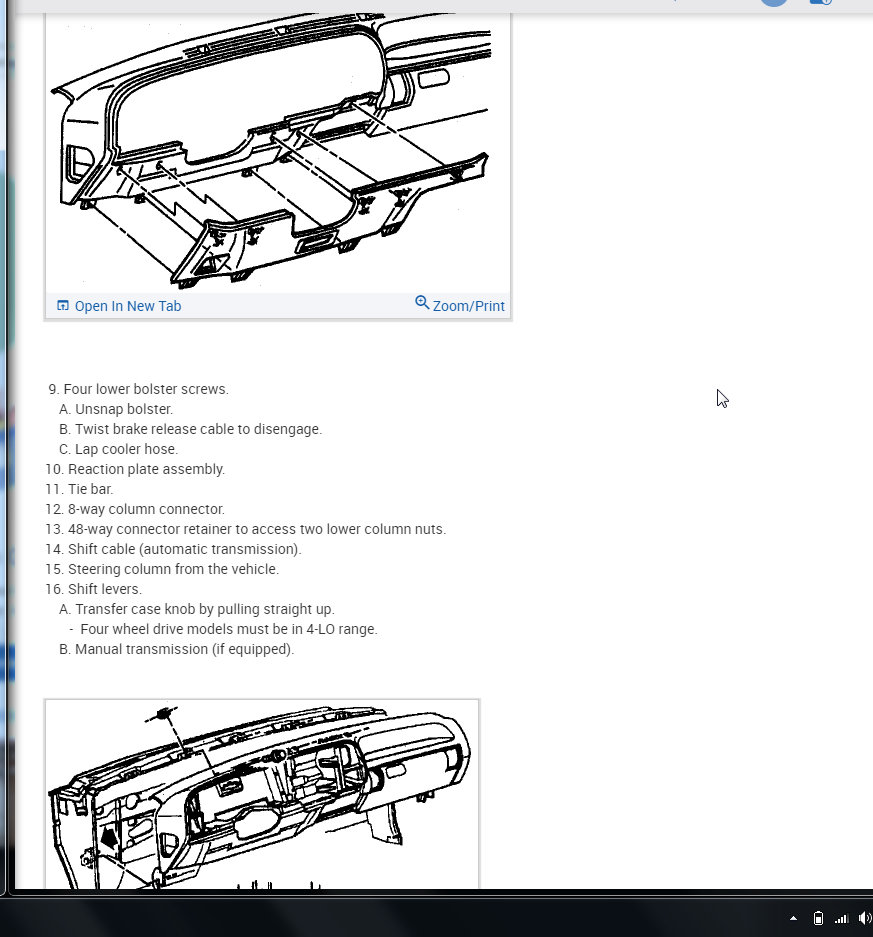 Open In New Tab

Zoom/Print

9. Four lower bolster screws.
A. Unsnap bolster.
B. Twist brake release cable to disengage.
C. Lap cooler hose.
10. Reaction plate assembly.
11. Tie bar.
12. 8-way column connector.
13. 48-way connector retainer to access two lower column nuts.
14. Shift cable (automatic transmission).
15. Steering column from the vehicle.
16. Shift levers.
A. Transfer case knob by pulling straight up.
- Four wheel drive models must be in 4-LO range.
B. Manual transmission (if equipped).