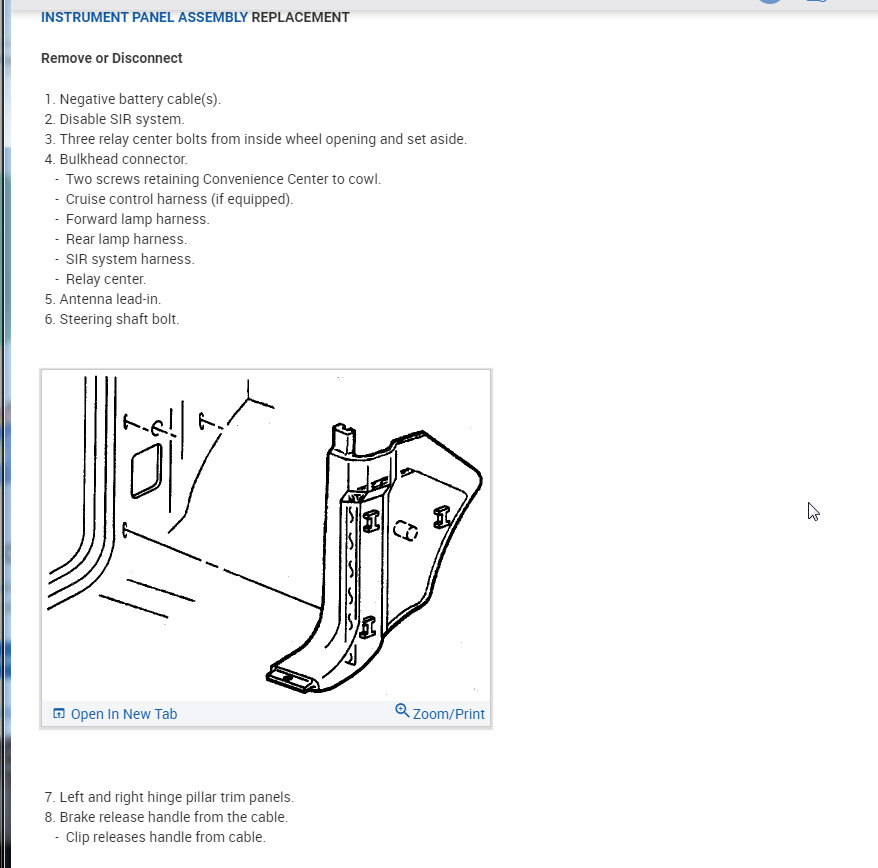 INSTRUMENT PANEL ASSEMBLY REPLACEMENT

Remove or Disconnect

1. Negative battery cable(s).
2. Disable SIR system.
3. Three relay center bolts from inside wheel opening and set aside.
4. Bulkhead connector.
- Two screws retaining Convenience Center to cowl.
- Cruise control harness (if equipped).
- Forward lamp harness.
- Rear lamp harness.
- SIR system harness.
- Relay center.
5. Antenna lead-in.
6. Steering shaft bolt.

Open In New Tab
Zoom/Print

7. Left and right hinge pillar trim panels.
8. Brake release handle from the cable.
- Clip releases handle from cable.