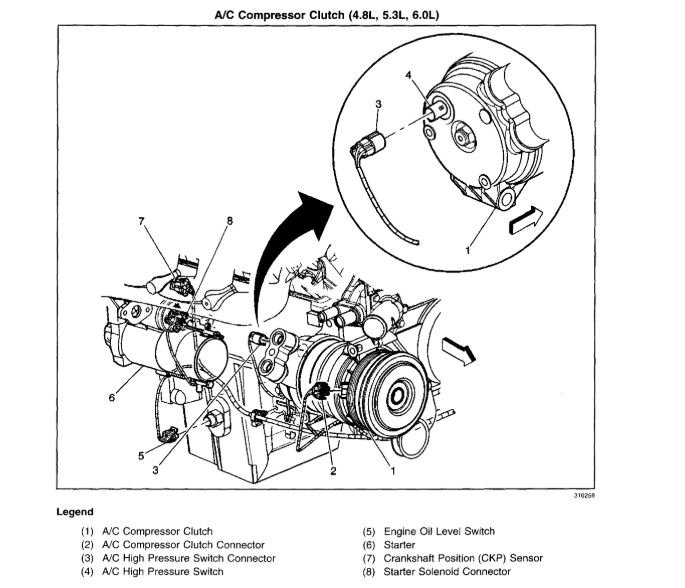 A/C Compressor Clutch (4.8L, 5.3L, 6.0L)

4
3
1
7
8
6
5
3
2
1

310268

Legend

(1) A/C Compressor Clutch
(2) A/C Compressor Clutch Connector
(3) A/C High Pressure Switch Connector
(4) A/C High Pressure Switch

(5) Engine Oil Level Switch
(6) Starter
(7) Crankshaft Position (CKP) Sensor
(8) Starter Solenoid Connector