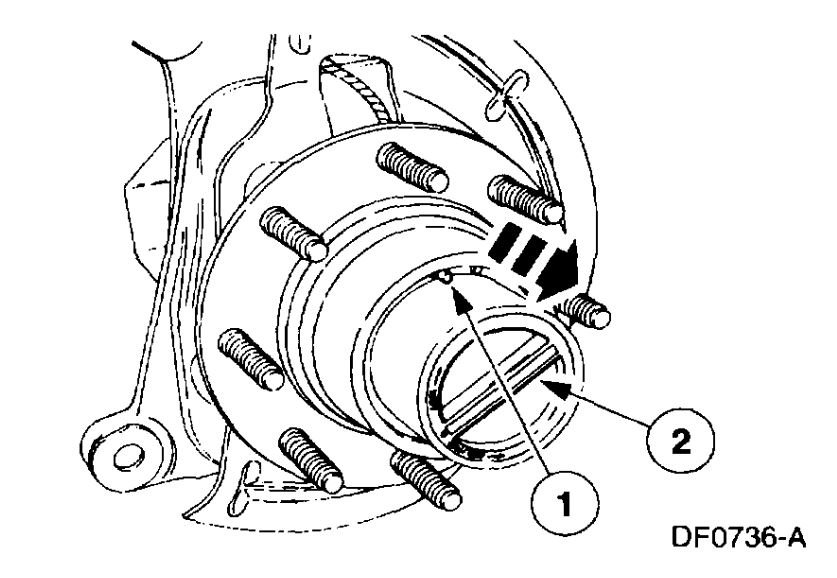 2

1

DF0736-A