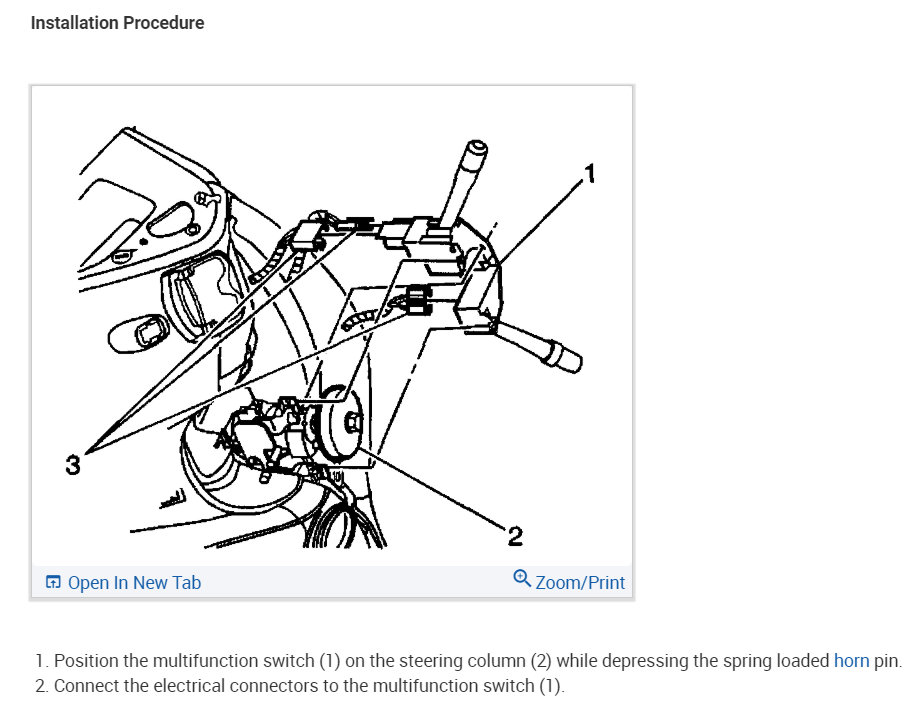 Installation Procedure

1

3

2

Open In New Tab

Zoom/Print

1. Position the multifunction switch (1) on the steering column (2) while depressing the spring loaded horn pin.
2. Connect the electrical connectors to the multifunction switch (1).