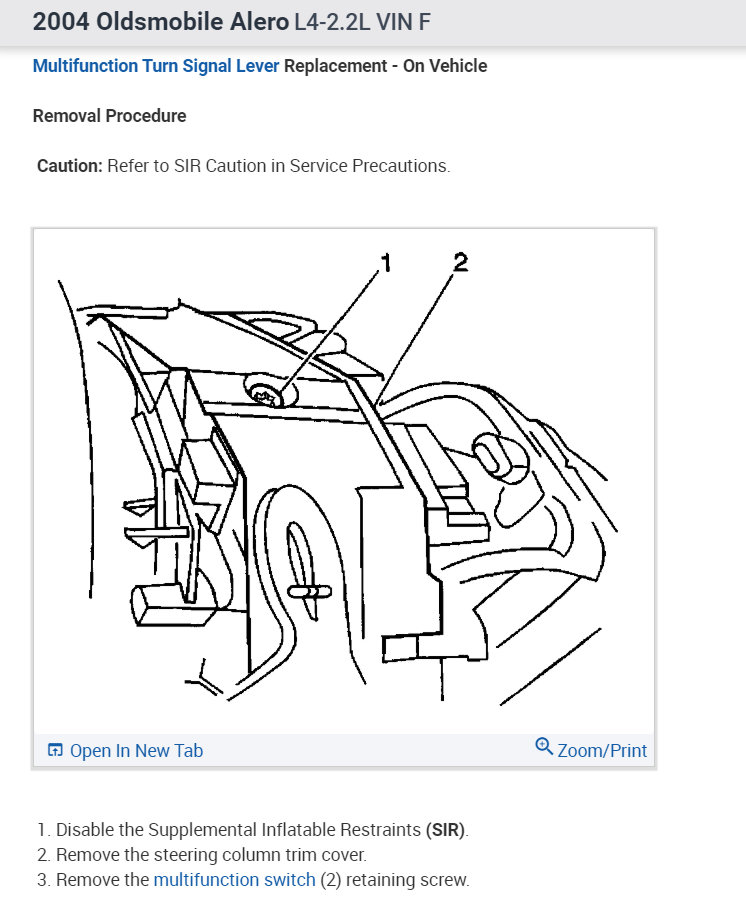 2004 Oldsmobile Alero L4-2.2L VIN F

Multifunction Turn Signal Lever Replacement - On Vehicle

Removal Procedure

Caution: Refer to SIR Caution in Service Precautions.

1
2

Open In New Tab
Zoom/Print

1. Disable the Supplemental Inflatable Restraints (SIR).
2. Remove the steering column trim cover.
3. Remove the multifunction switch (2) retaining screw.