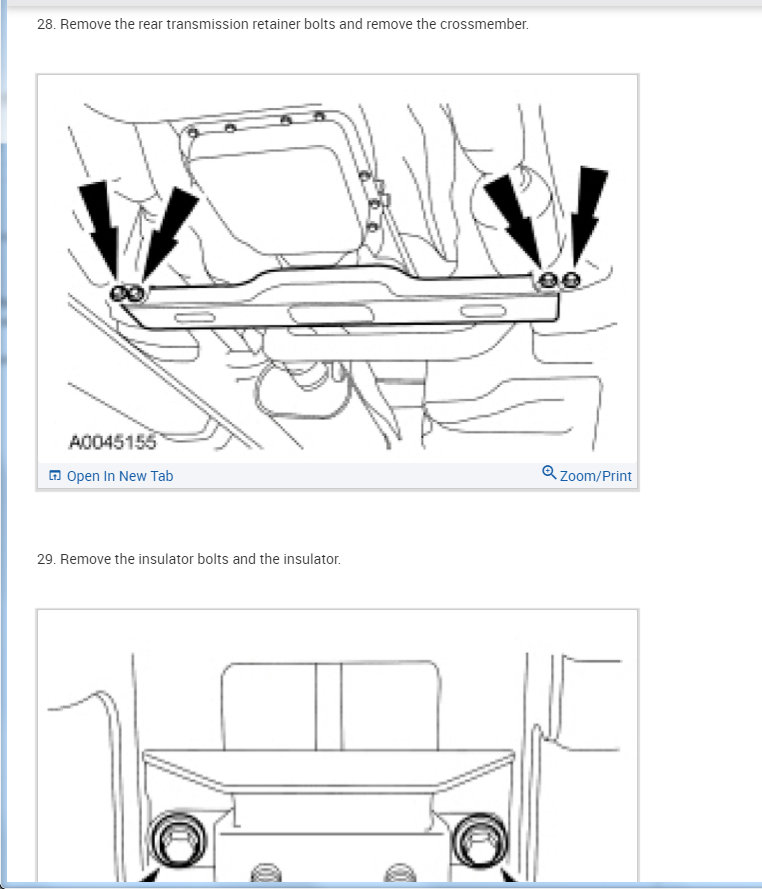 28. Remove the rear transmission retainer bolts and remove the crossmember.

A0045155

Open In New Tab

Zoom/Print

29. Remove the insulator bolts and the insulator.