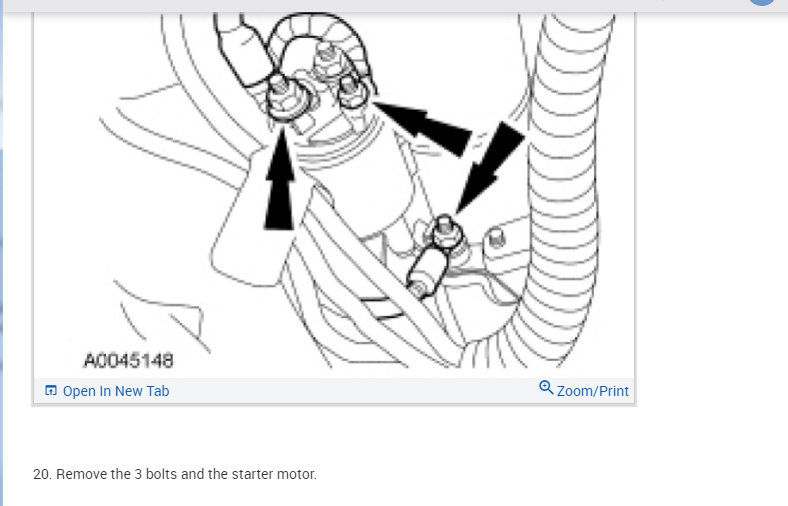 A0045148

Open In New Tab

Zoom/Print

20. Remove the 3 bolts and the starter motor.