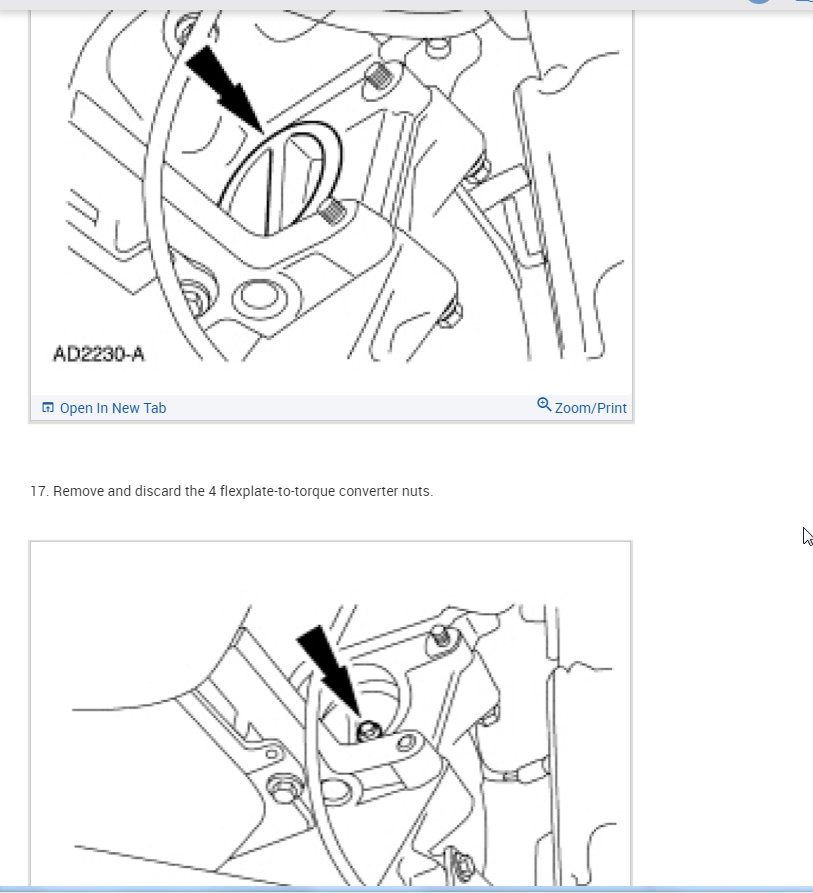 AD2230-A

Open In New Tab

Zoom/Print

17. Remove and discard the 4 flexplate-to-torque converter nuts.