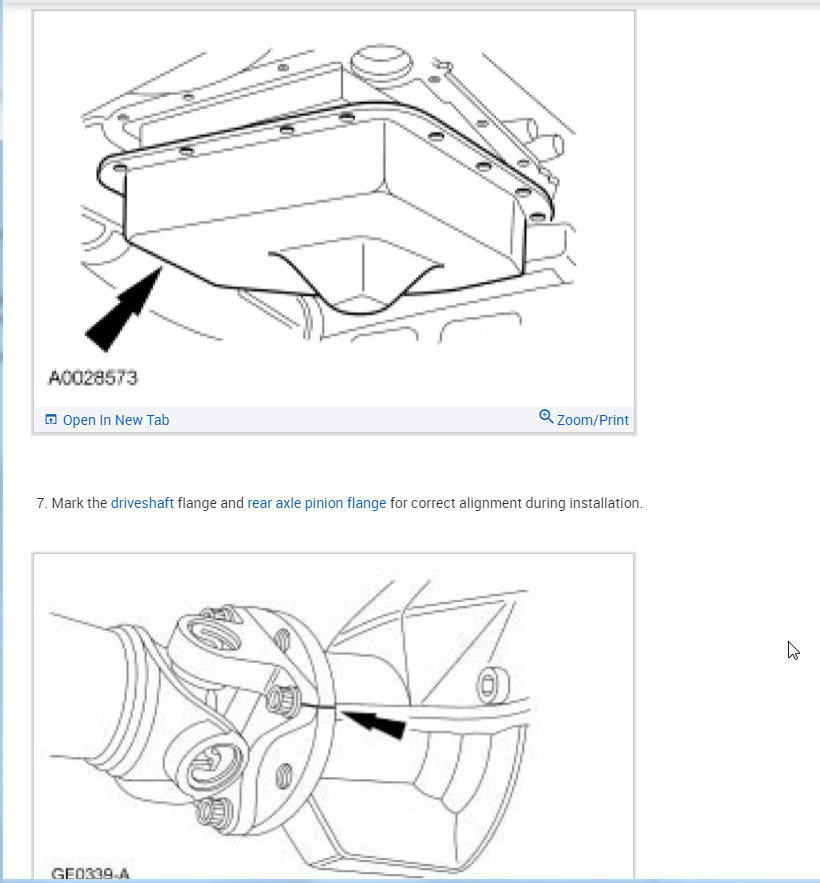 A0028573

Open In New Tab

Zoom/Print

7. Mark the driveshaft flange and rear axle pinion flange for correct alignment during installation.

GE0339-A