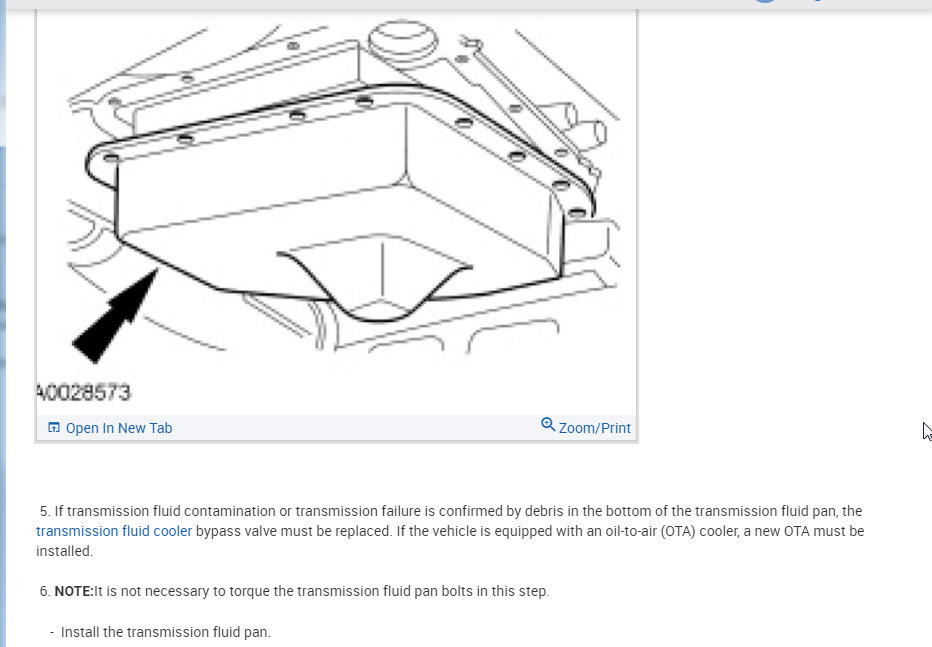 A0028573

Open In New Tab

Zoom/Print

5. If transmission fluid contamination or transmission failure is confirmed by debris in the bottom of the transmission fluid pan, the transmission fluid cooler bypass valve must be replaced. If the vehicle is equipped with an oil-to-air (OTA) cooler, a new OTA must be installed.

6. NOTE:It is not necessary to torque the transmission fluid pan bolts in this step.

- Install the transmission fluid pan.